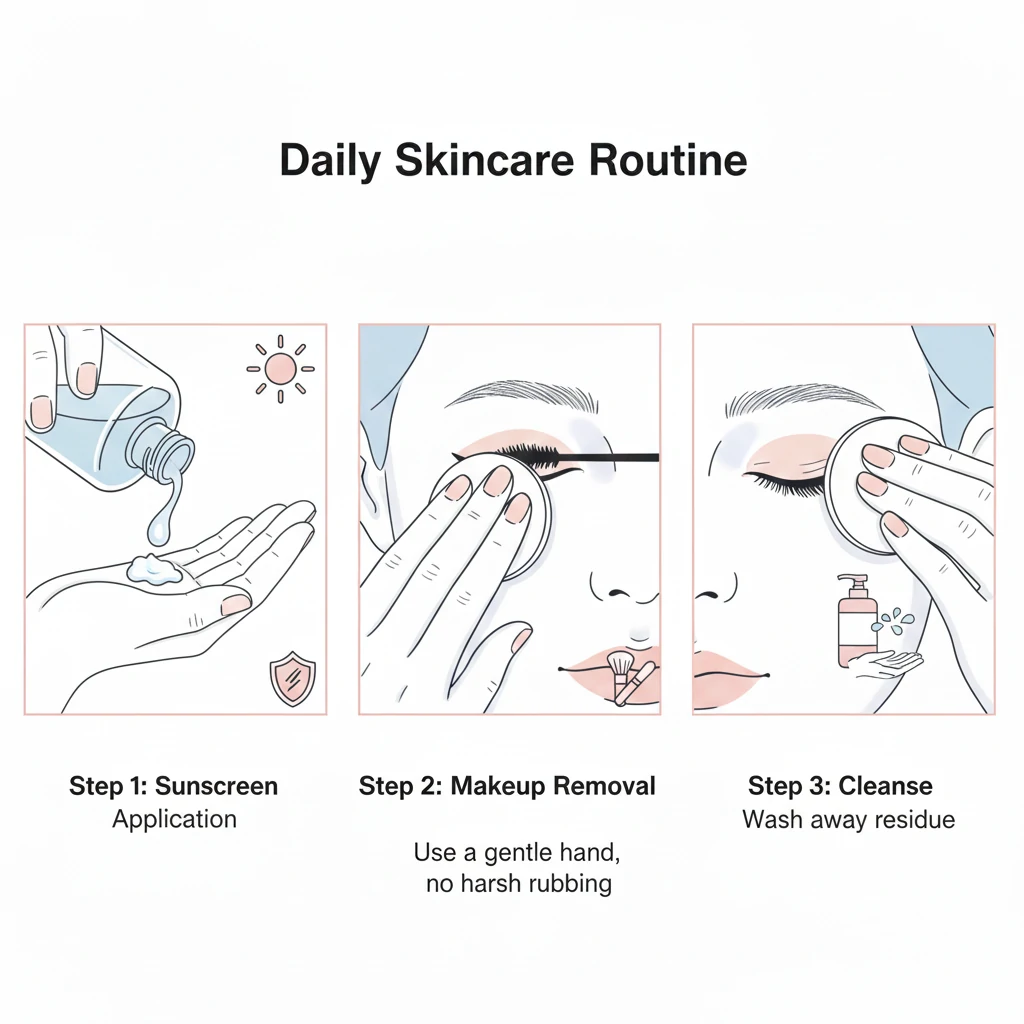 Daily Skincare Routine

Step 1: Sunscreen
Application

Step 2: Makeup Removal

Use a gentle hand,
no harsh rubbing

Step 3: Cleanse
Wash away residue