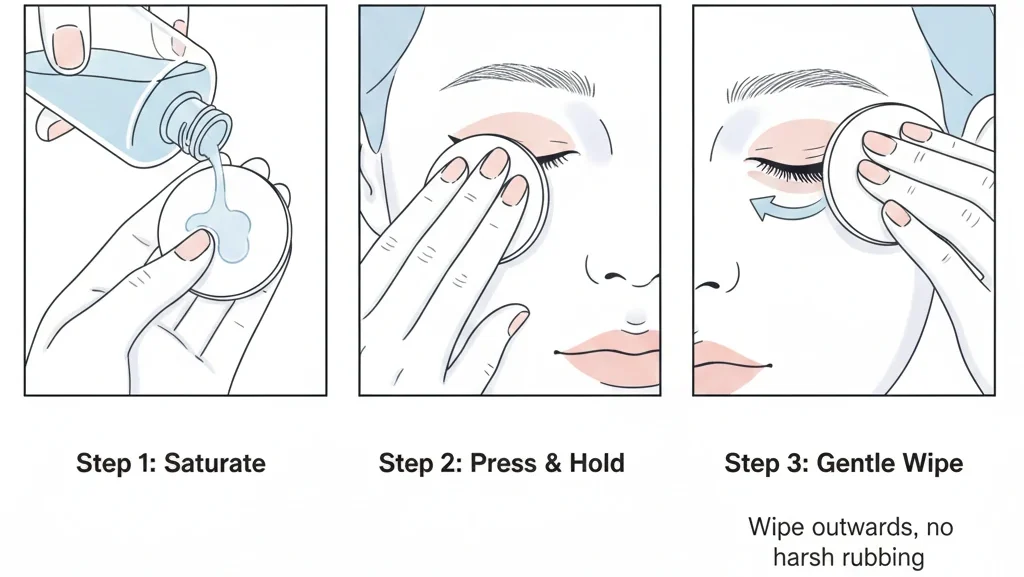 Step 1: Saturate

Step 2: Press & Hold

Step 3: Gentle Wipe

Wipe outwards, no harsh rubbing